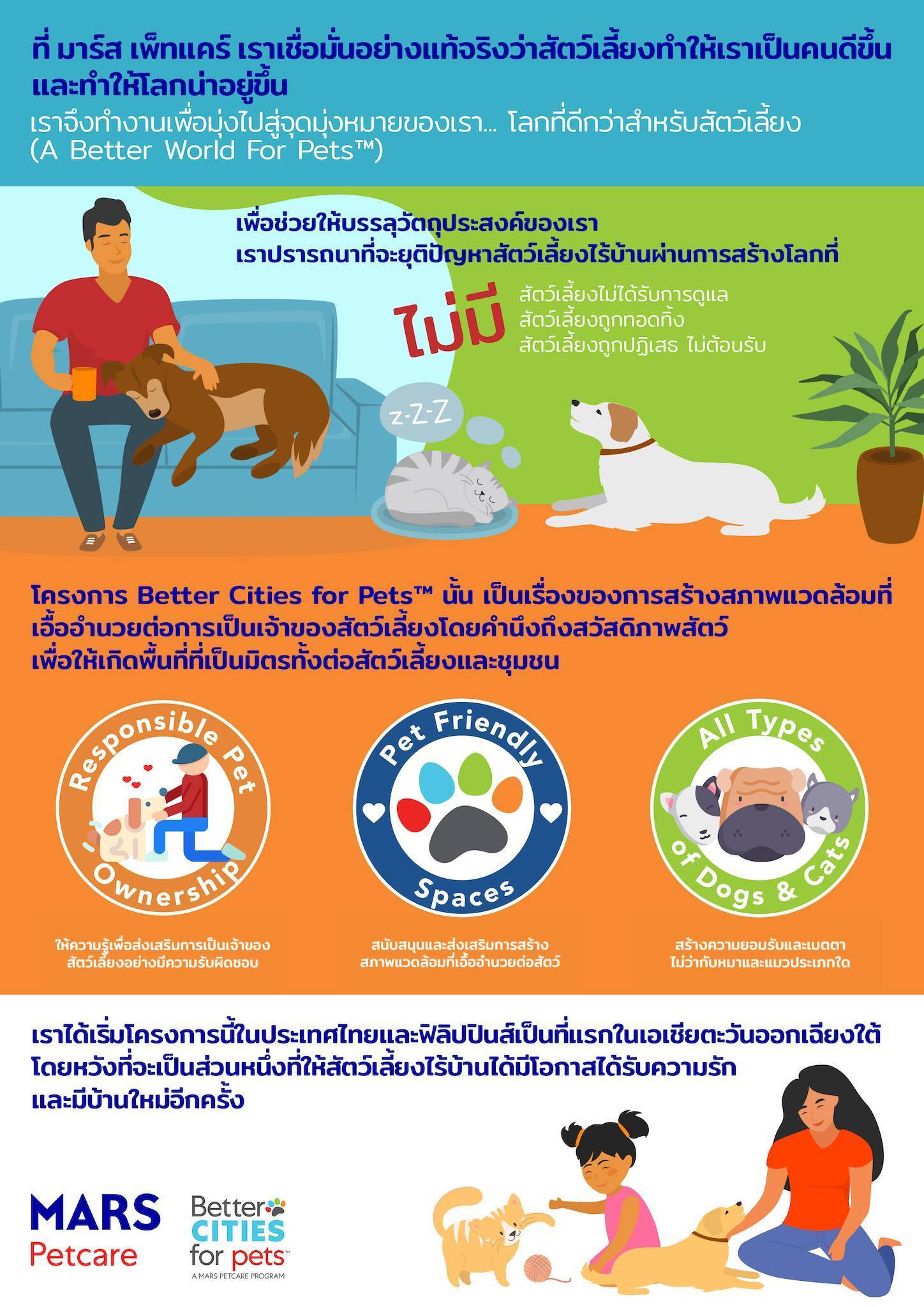 ที่ มาร์ส เพ็ทแคร์ เราเชื่อมั่นอย่างแท้จริงว่าสัตว์เลี้ยงทำให้เราเป็นคนดีขึ้น และทำให้โลกน่าอยู่ขึ้น

เราจึงทำงานเพื่อมุ่งไปสู่จุดมุ่งหมายของเรา... โลกที่ดีกว่าสำหรับสัตว์เลี้ยง (A Better World For Pets™)

เพื่อช่วยให้บรรลุวัตถุประสงค์ของเรา เราปรารถนาที่จะยุติปัญหาสัตว์เลี้ยงไร้บ้านผ่านการสร้างโลกที่

ไม่มี

สัตว์เลี้ยงไม่ได้รับการดูแล
สัตว์เลี้ยงถูกทอดทิ้ง
สัตว์เลี้ยงถูกปฏิเสธ ไม่ต้อนรับ

z-Z-Z

โครงการ Better Cities for Pets™ นั้น เป็นเรื่องของการสร้างสภาพแวดล้อมที่เอื้ออำนวยต่อการเป็นเจ้าของสัตว์เลี้ยงโดยคำนึงถึงสวัสดิภาพสัตว์ เพื่อให้เกิดพื้นที่ที่เป็นมิตรทั้งต่อสัตว์เลี้ยงและชุมชน

Responsible Pet Ownership

ให้ความรู้เพื่อส่งเสริมการเป็นเจ้าของสัตว์เลี้ยงอย่างมีความรับผิดชอบ

Pet Friendly Spaces

สนับสนุนและส่งเสริมการสร้างสภาพแวดล้อมที่เอื้ออำนวยต่อสัตว์

All Types of Dogs & Cats

สร้างความยอมรับและเมตตา ไม่ว่ากับหมาและแมวประเภทใด

เราได้เริ่มโครงการนี้ในประเทศไทยและฟิลิปปินส์เป็นที่แรกในเอเชียตะวันออกเฉียงใต้ โดยหวังที่จะเป็นส่วนหนึ่งที่ให้สัตว์เลี้ยงไร้บ้านได้มีโอกาสได้รับความรัก และมีบ้านใหม่อีกครั้ง

MARS Petcare

Better CITIES for pets™
A MARS PETCARE PROGRAM